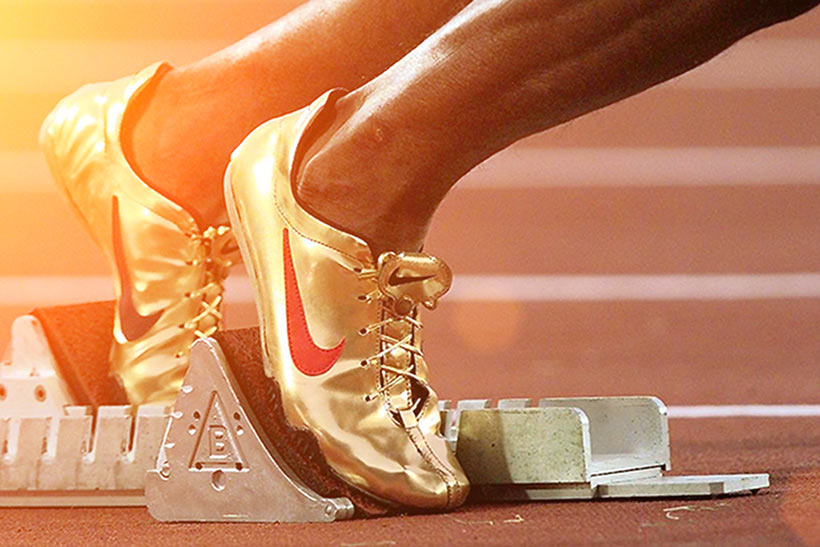 B