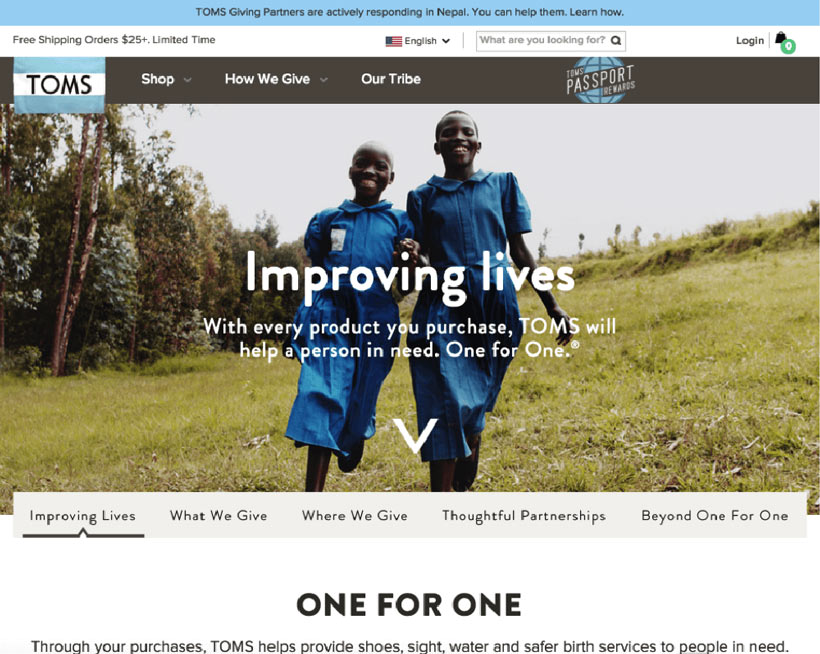 TOMS Giving Partners are actively responding in Nepal. You can help them. Learn how.

Free Shipping Orders $25+. Limited Time

English

What are you looking for?

Login

0

TOMS

Shop

How We Give

Our Tribe

TOMS PASSPORT REWARDS

Improving lives

With every product you purchase, TOMS will help a person in need. One for One.®

Improving Lives

What We Give

Where We Give

Thoughtful Partnerships

Beyond One For One

ONE FOR ONE

Through your purchases, TOMS helps provide shoes, sight, water and safer birth services to people in need.